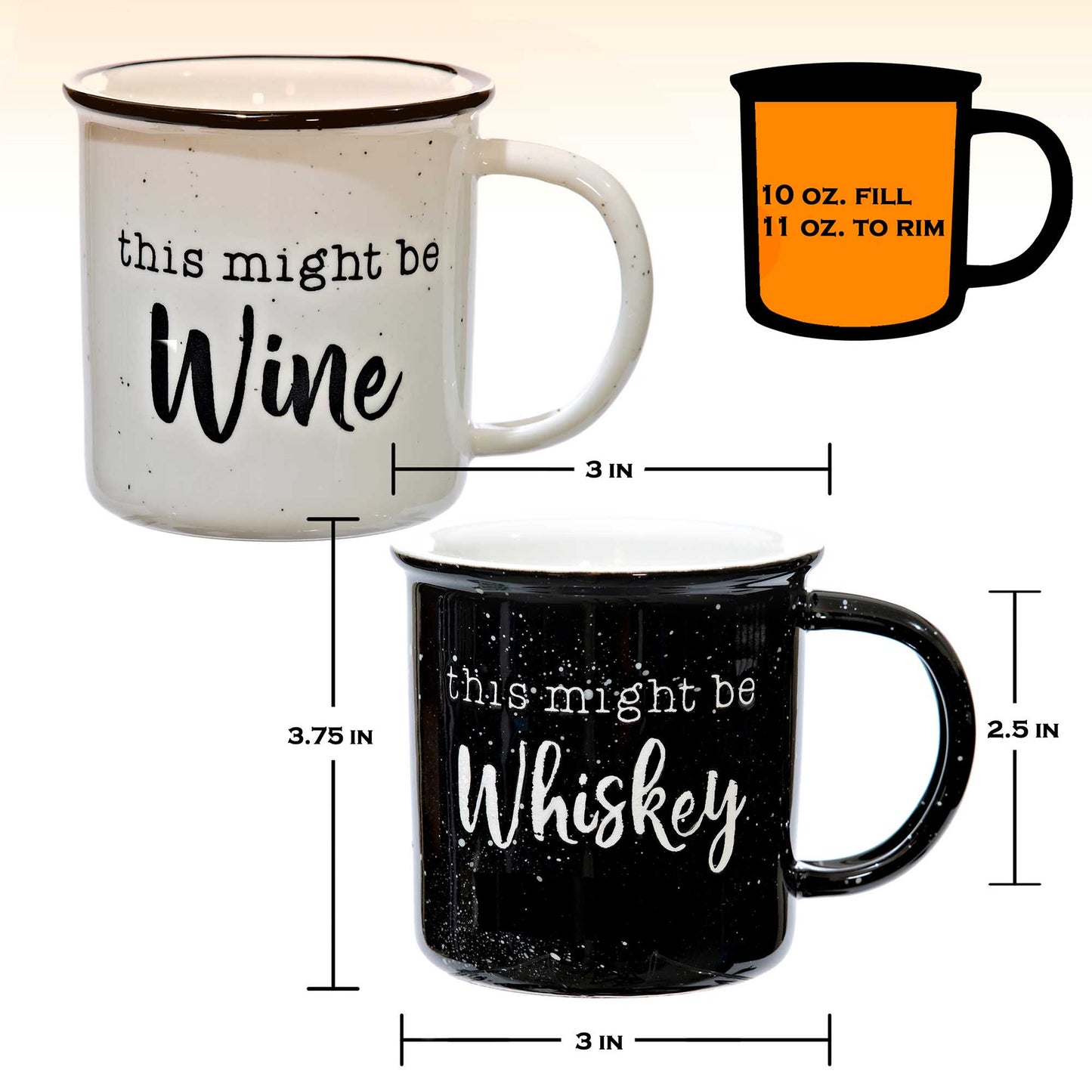 this might be
Wine

10 OZ. FILL
11 OZ. TO RIM

3 IN

3.75 IN

this might be
Whiskey

2.5 IN

3 IN