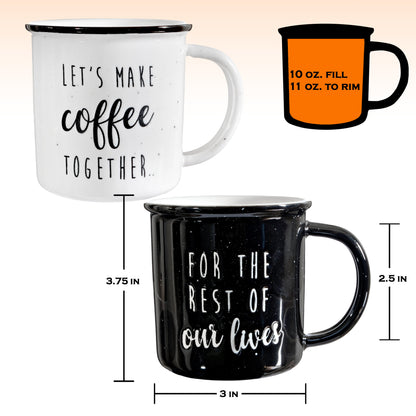 LET'S MAKE coffee TOGETHER...

10 OZ. FILL
11 OZ. TO RIM

3.75 IN

FOR THE REST OF our lives

2.5 IN

3 IN