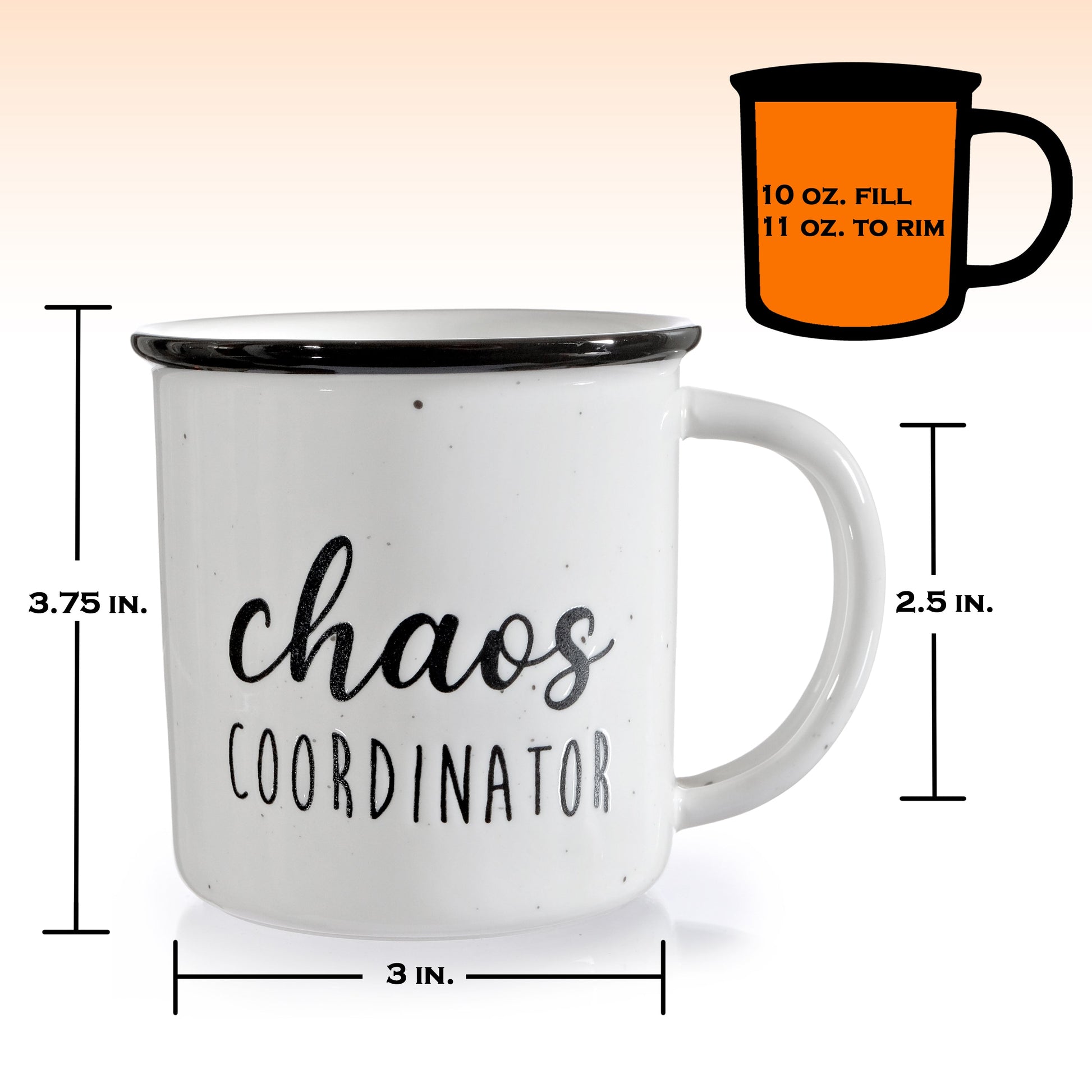 10 OZ. FILL
11 OZ. TO RIM

3.75 IN.

chaos
COORDINATOR

2.5 IN.

3 IN.