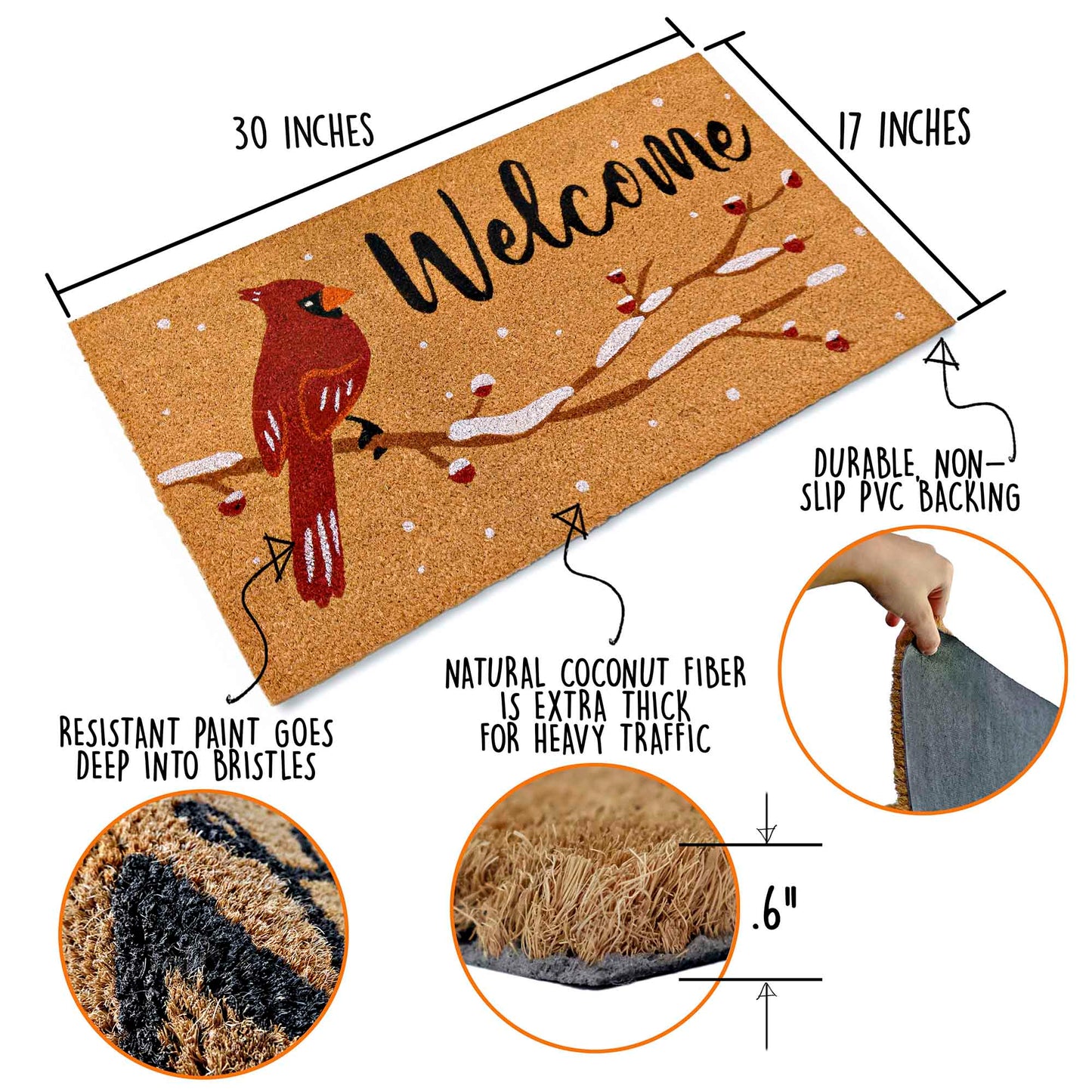 30 INCHES

17 INCHES

Welcome

DURABLE, NON-SLIP PVC BACKING

NATURAL COCONUT FIBER IS EXTRA THICK FOR HEAVY TRAFFIC

RESISTANT PAINT GOES DEEP INTO BRISTLES

.6"