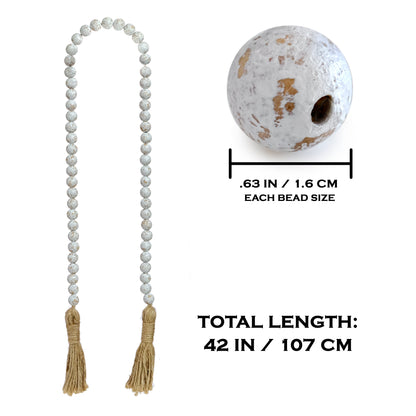 .63 IN / 1.6 CM
EACH BEAD SIZE

TOTAL LENGTH:
42 IN / 107 CM